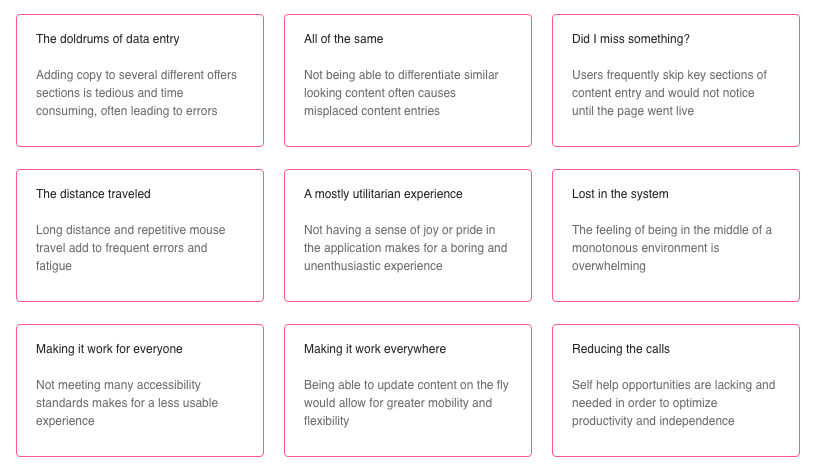 The doldrums of data entry

Adding copy to several different offers sections is tedious and time consuming, often leading to errors

All of the same

Not being able to differentiate similar looking content often causes misplaced content entries

Did I miss something?

Users frequently skip key sections of content entry and would not notice until the page went live

The distance traveled

Long distance and repetitive mouse travel add to frequent errors and fatigue

A mostly utilitarian experience

Not having a sense of joy or pride in the application makes for a boring and unenthusiastic experience

Lost in the system

The feeling of being in the middle of a monotonous environment is overwhelming

Making it work for everyone

Not meeting many accessibility standards makes for a less usable experience

Making it work everywhere

Being able to update content on the fly would allow for greater mobility and flexibility

Reducing the calls

Self help opportunities are lacking and needed in order to optimize productivity and independence